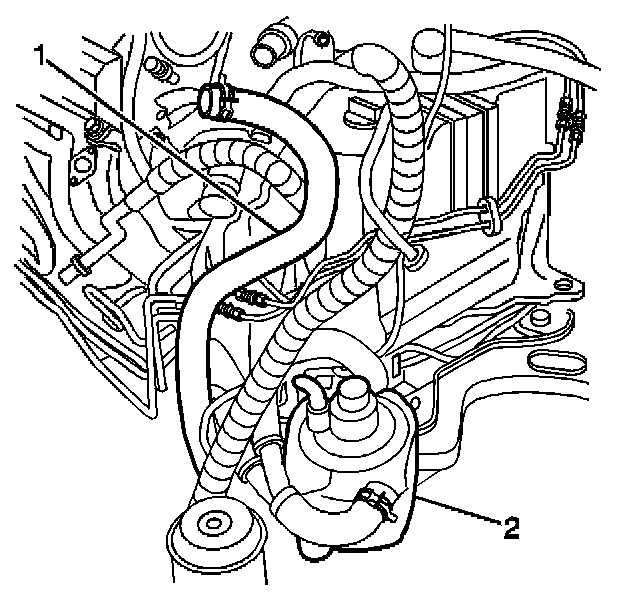 1
2