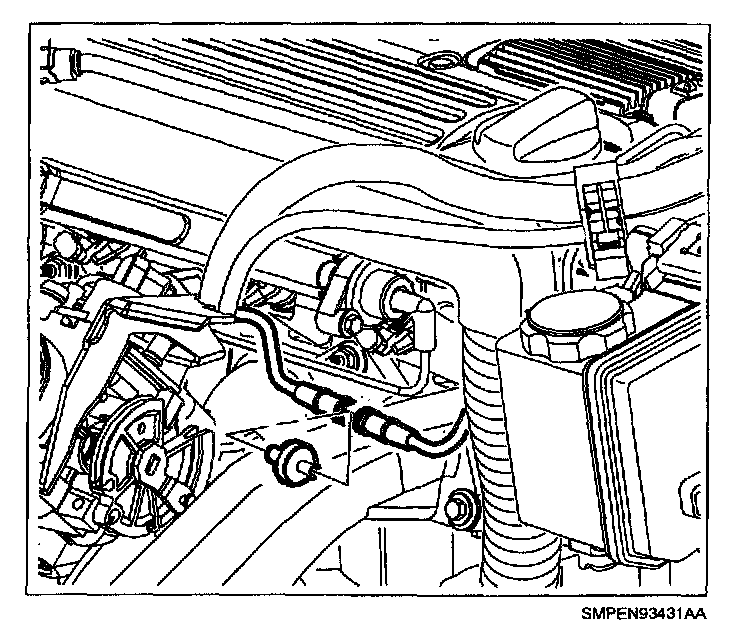 SMPEN93431AA