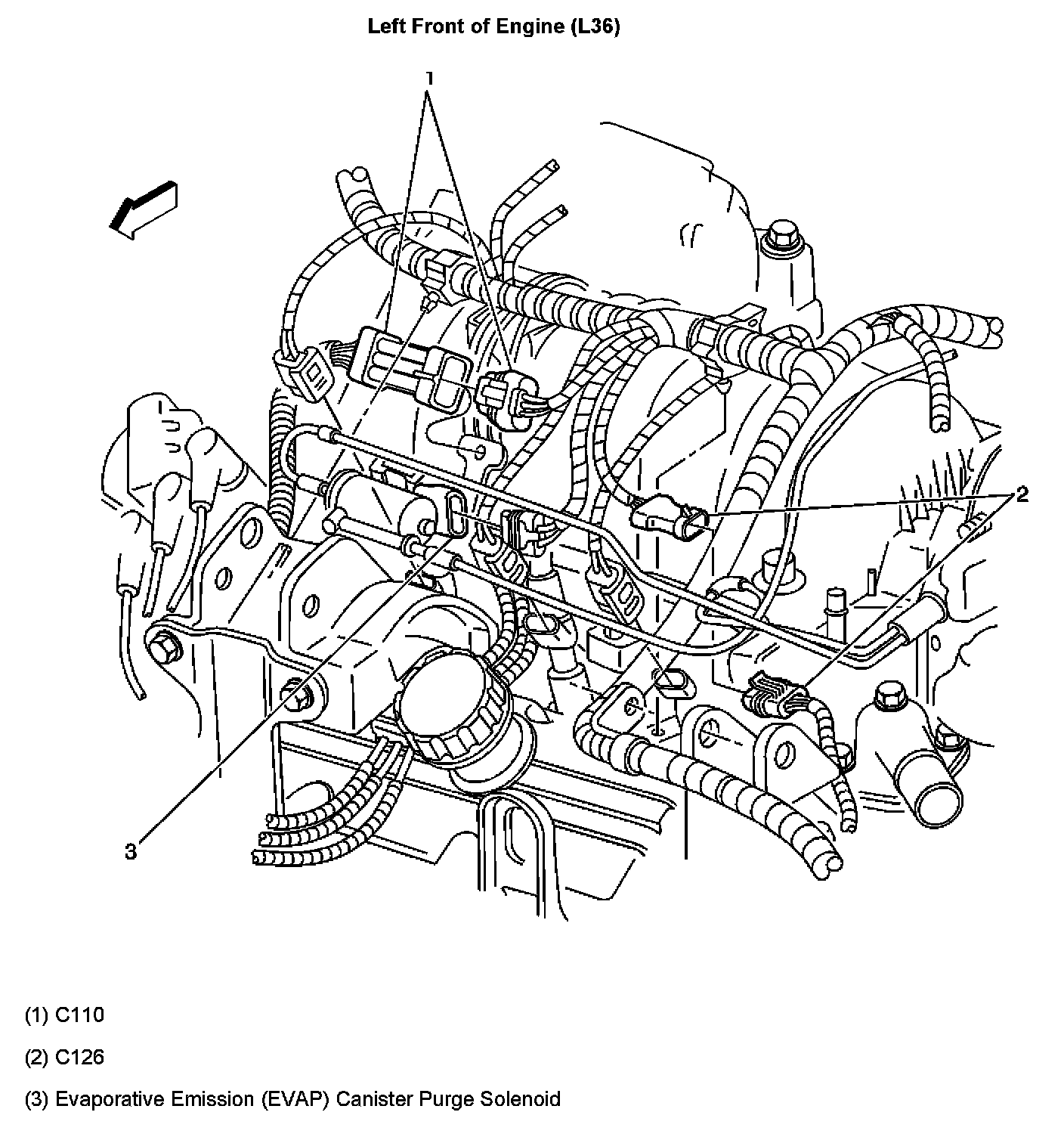 Left Front of Engine (L36)

1

2

3

(1) C110

(2) C126

(3) Evaporative Emission (EVAP) Canister Purge Solenoid