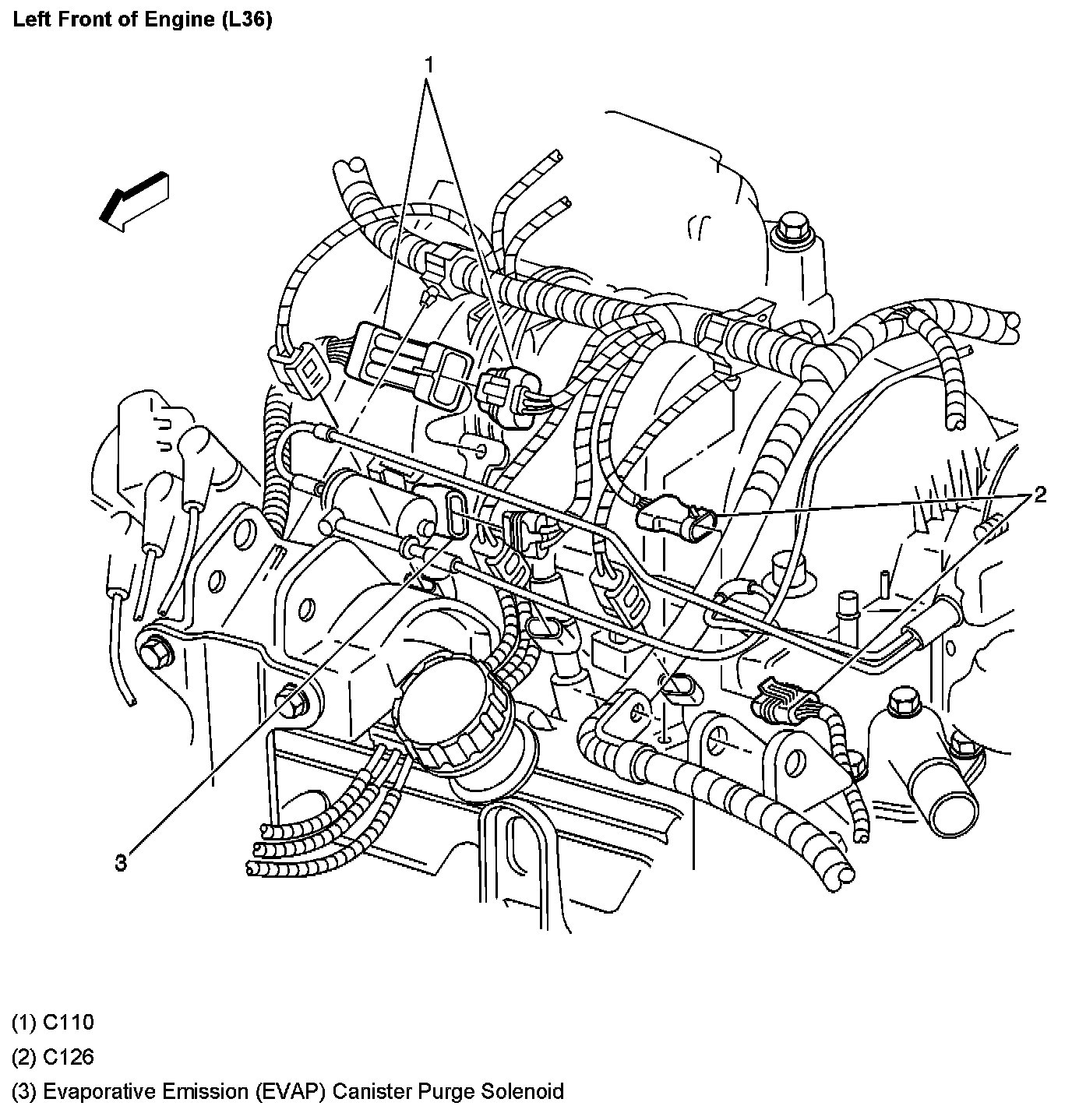 Left Front of Engine (L36)

1

2

3

(1) C110

(2) C126

(3) Evaporative Emission (EVAP) Canister Purge Solenoid