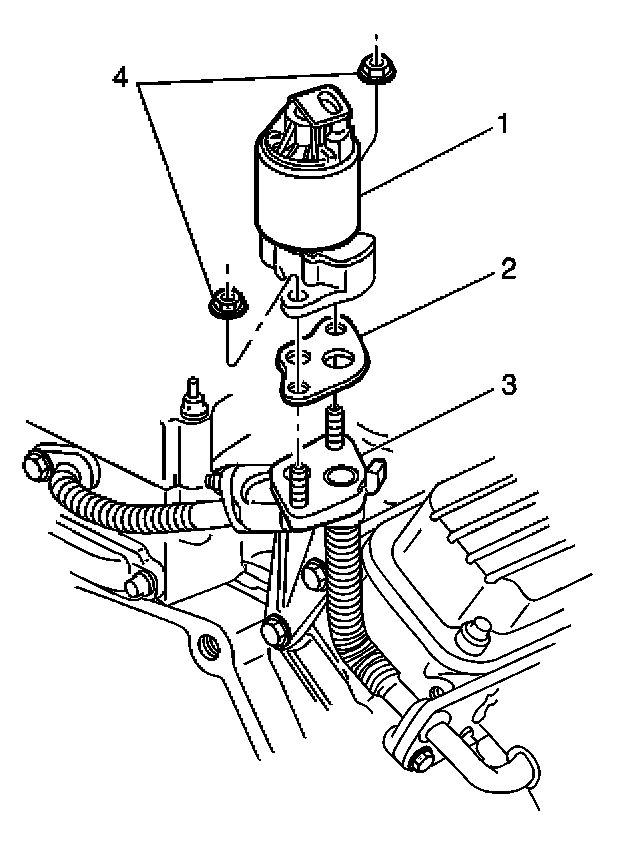 4
1
2
3