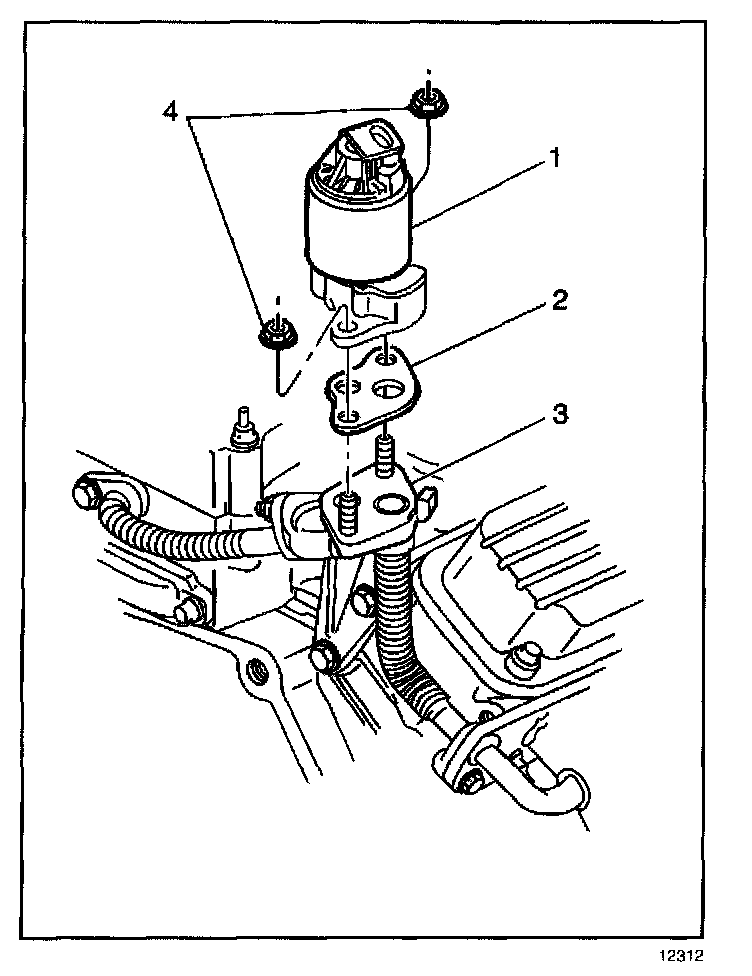 4
1
2
3
12312