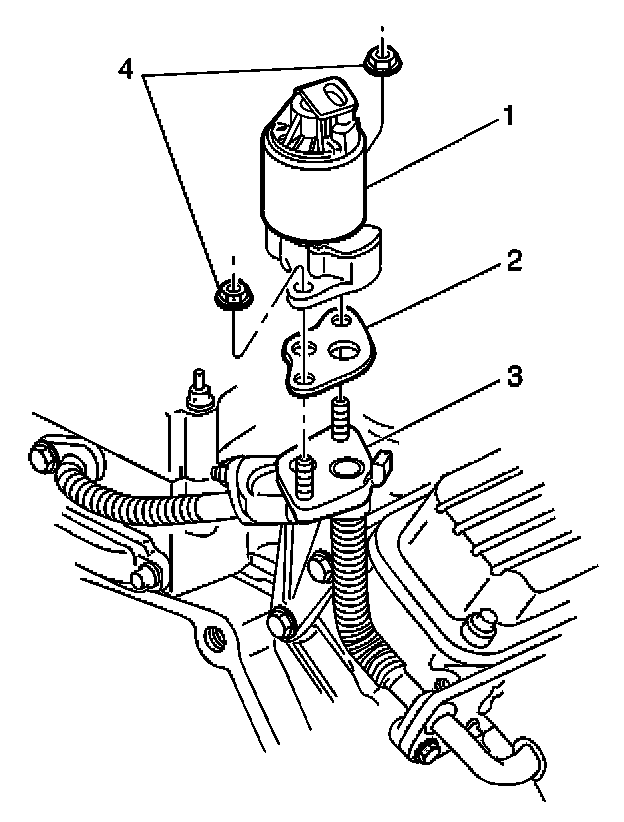 4
1
2
3