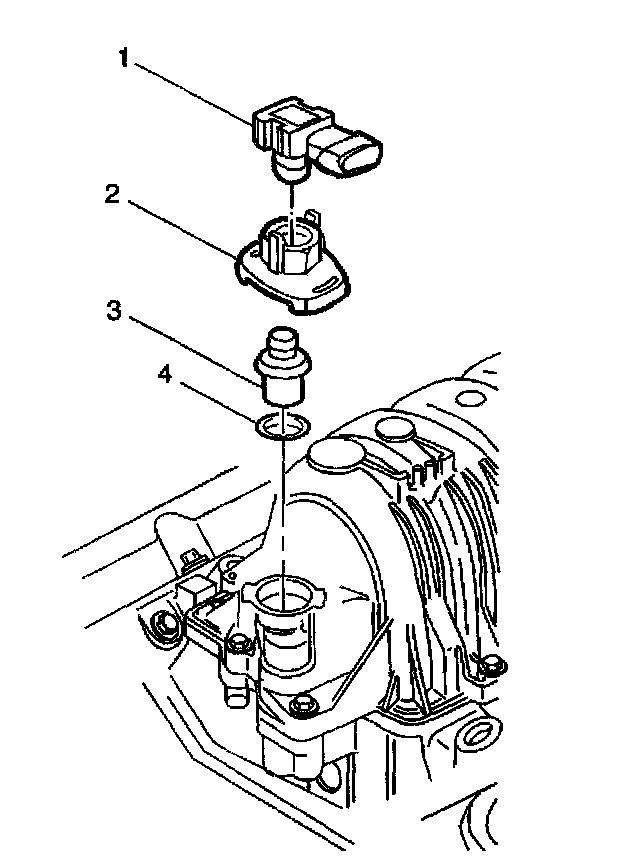 1
2
3
4