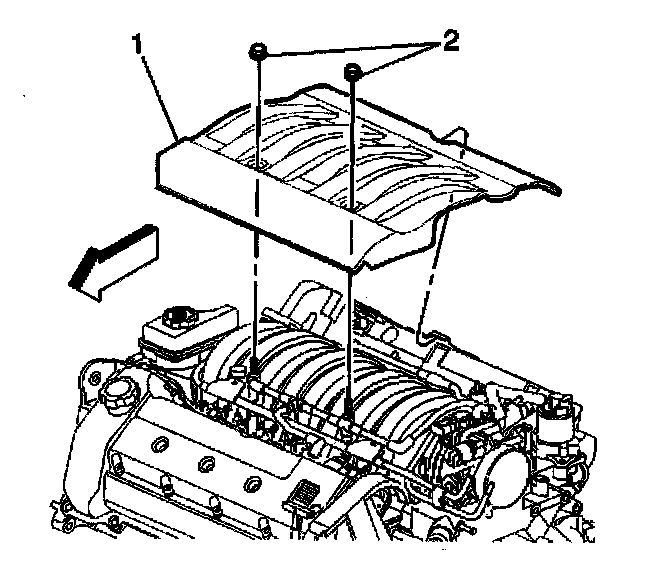 1
2