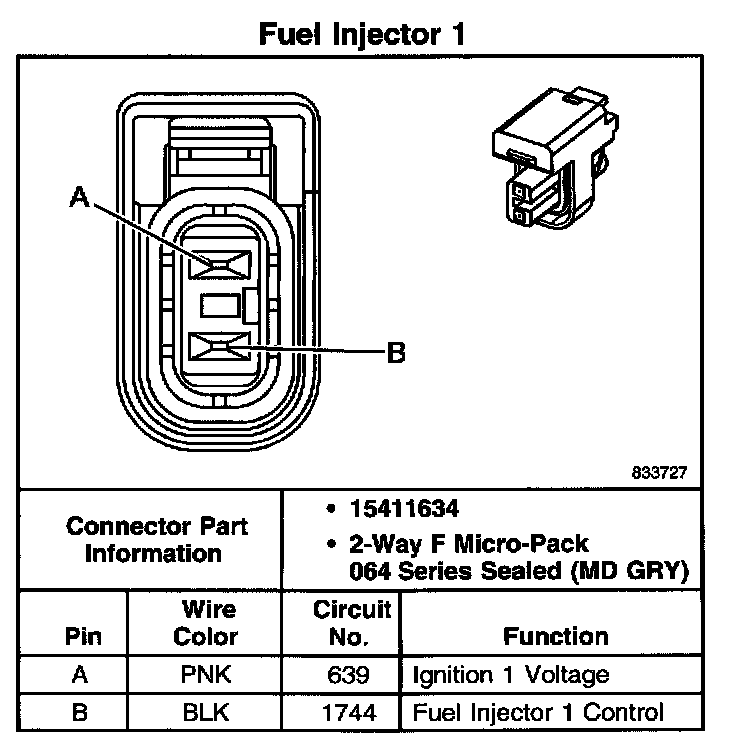 Fuel Injector 1

A

B

833727

Connector Part Information

• 15411634
• 2-Way F Micro-Pack 064 Series Sealed (MD GRY)

| Pin | Wire Color | Circuit No. | Function |
|---|---|---|---|
| A | PNK | 639 | Ignition 1 Voltage |
| B | BLK | 1744 | Fuel Injector 1 Control |