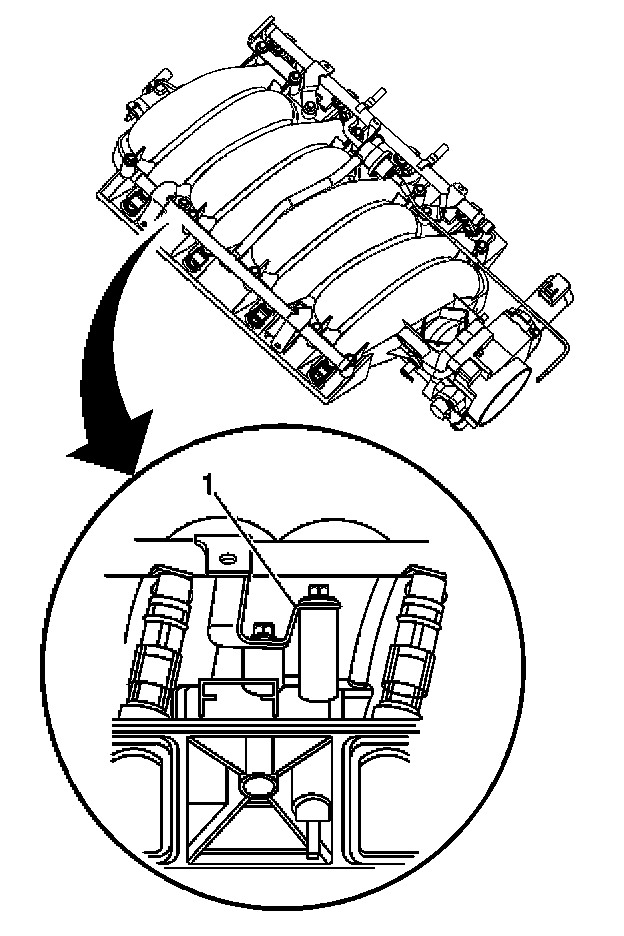 1