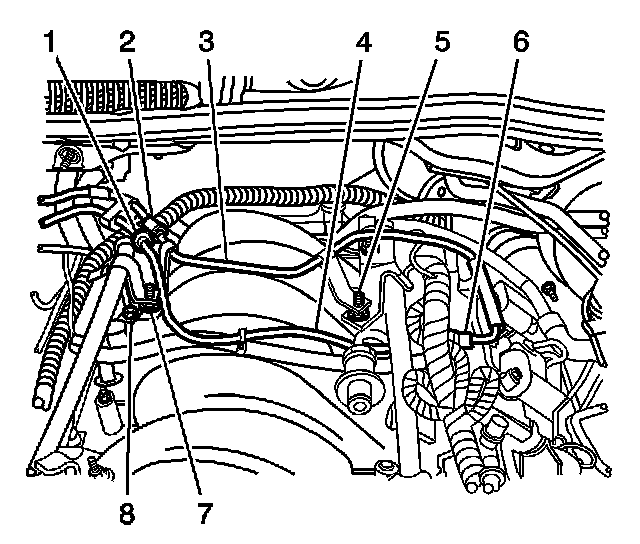 1 2 3 4 5 6

8 7