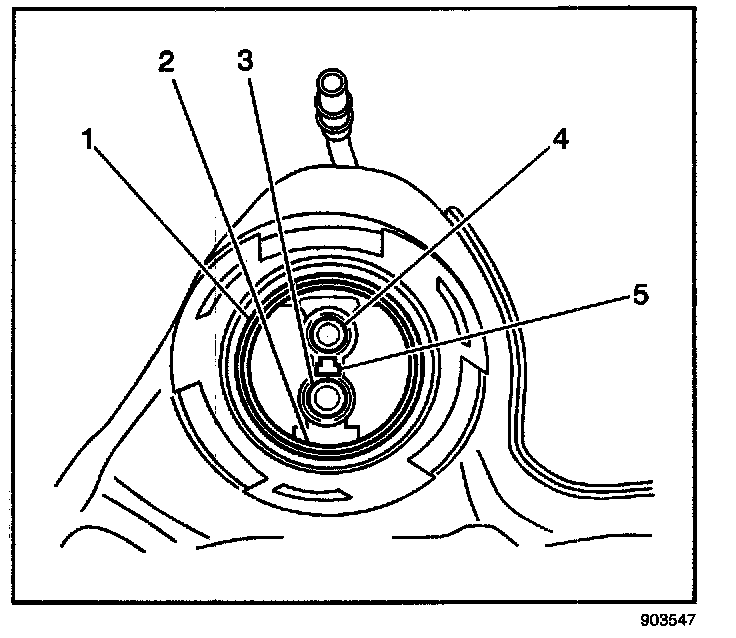 1
2
3
4
5
903547