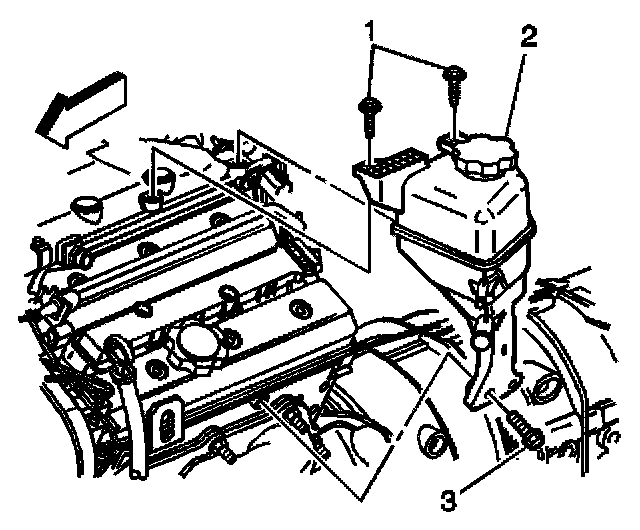 1
2
3