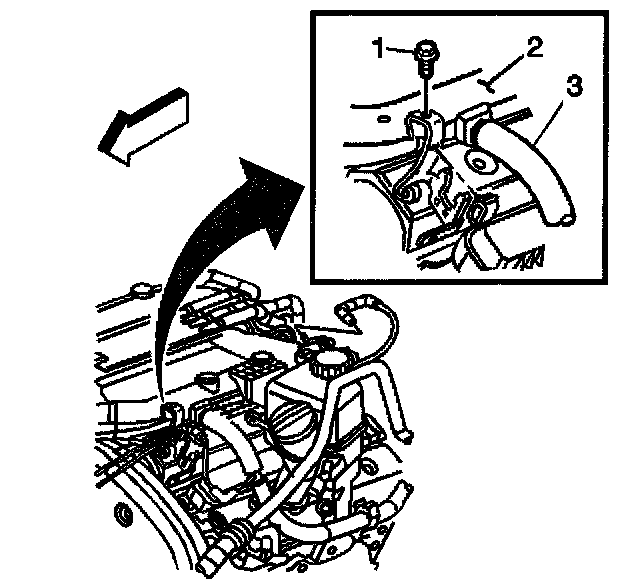 1
2
3