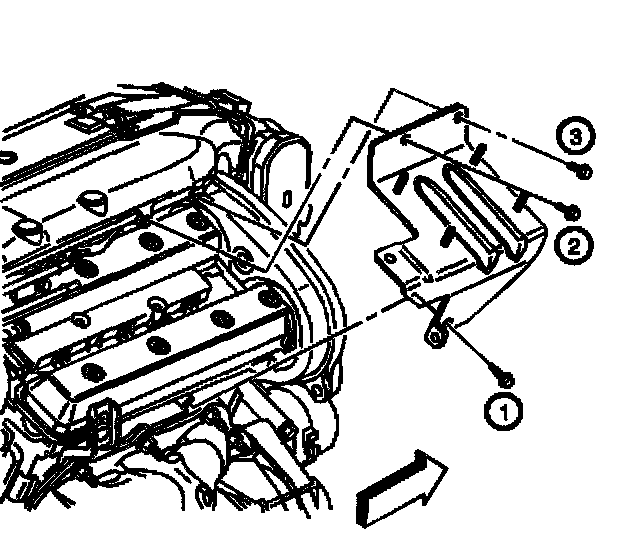 3
2
1