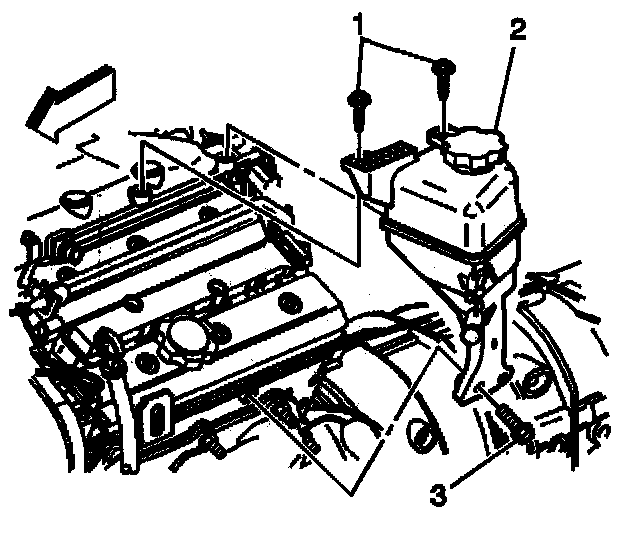 1
2
3