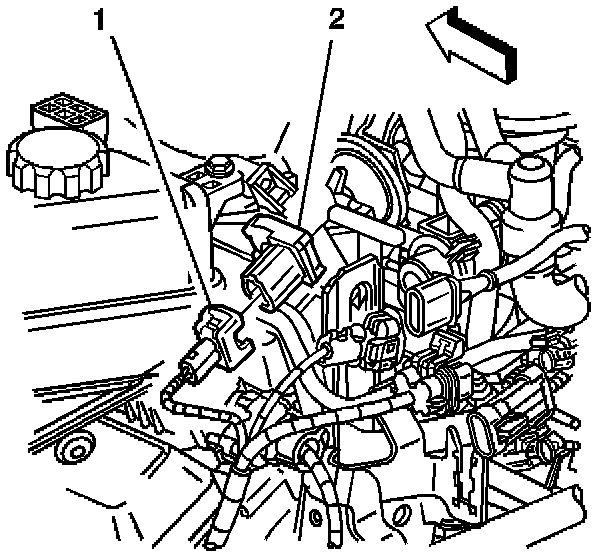 1
2