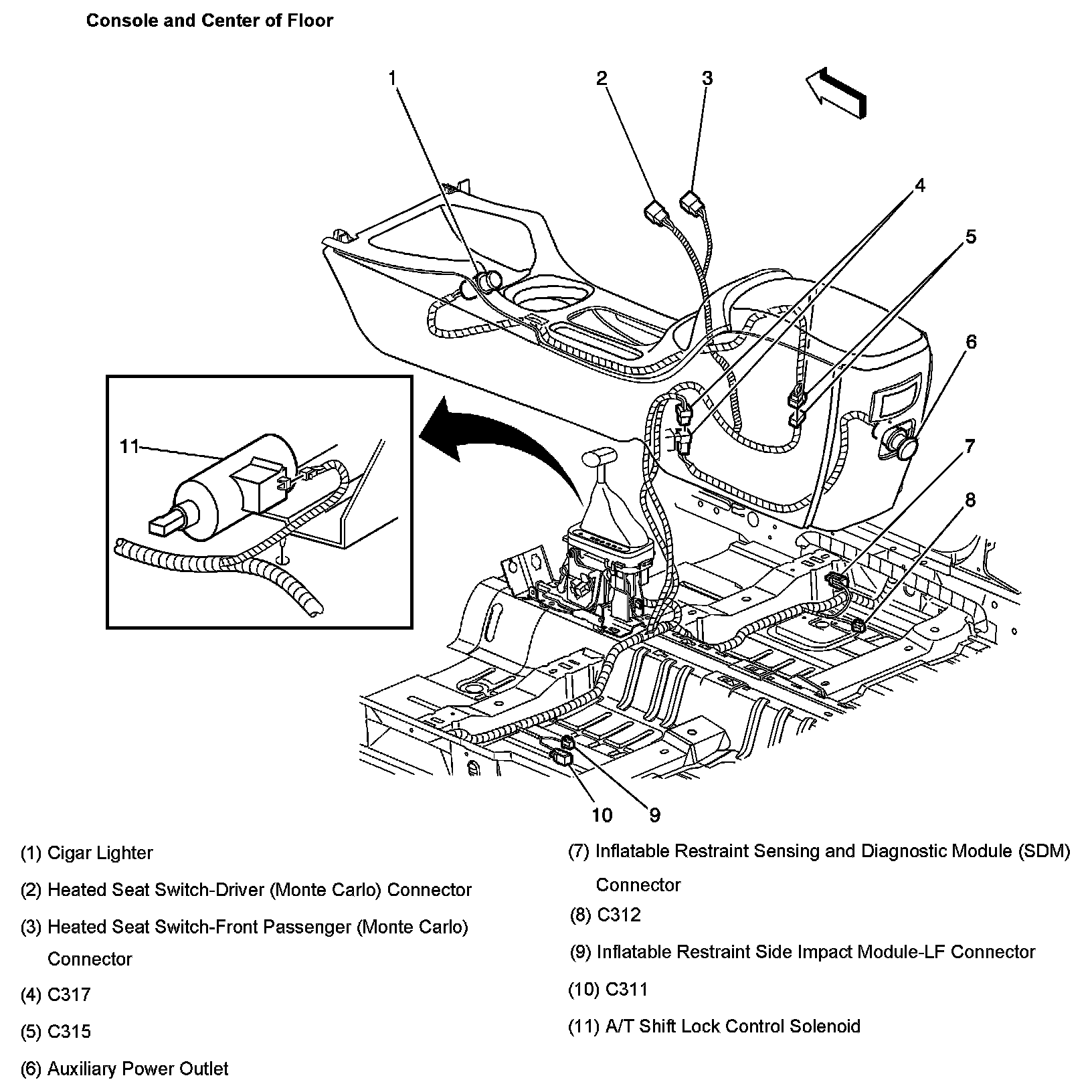 Console and Center of Floor

1
2
3
4
5
6
7
8
11
10
9

(1) Cigar Lighter

(2) Heated Seat Switch-Driver (Monte Carlo) Connector

(3) Heated Seat Switch-Front Passenger (Monte Carlo) Connector

(4) C317

(5) C315

(6) Auxiliary Power Outlet

(7) Inflatable Restraint Sensing and Diagnostic Module (SDM) Connector

(8) C312

(9) Inflatable Restraint Side Impact Module-LF Connector

(10) C311

(11) A/T Shift Lock Control Solenoid