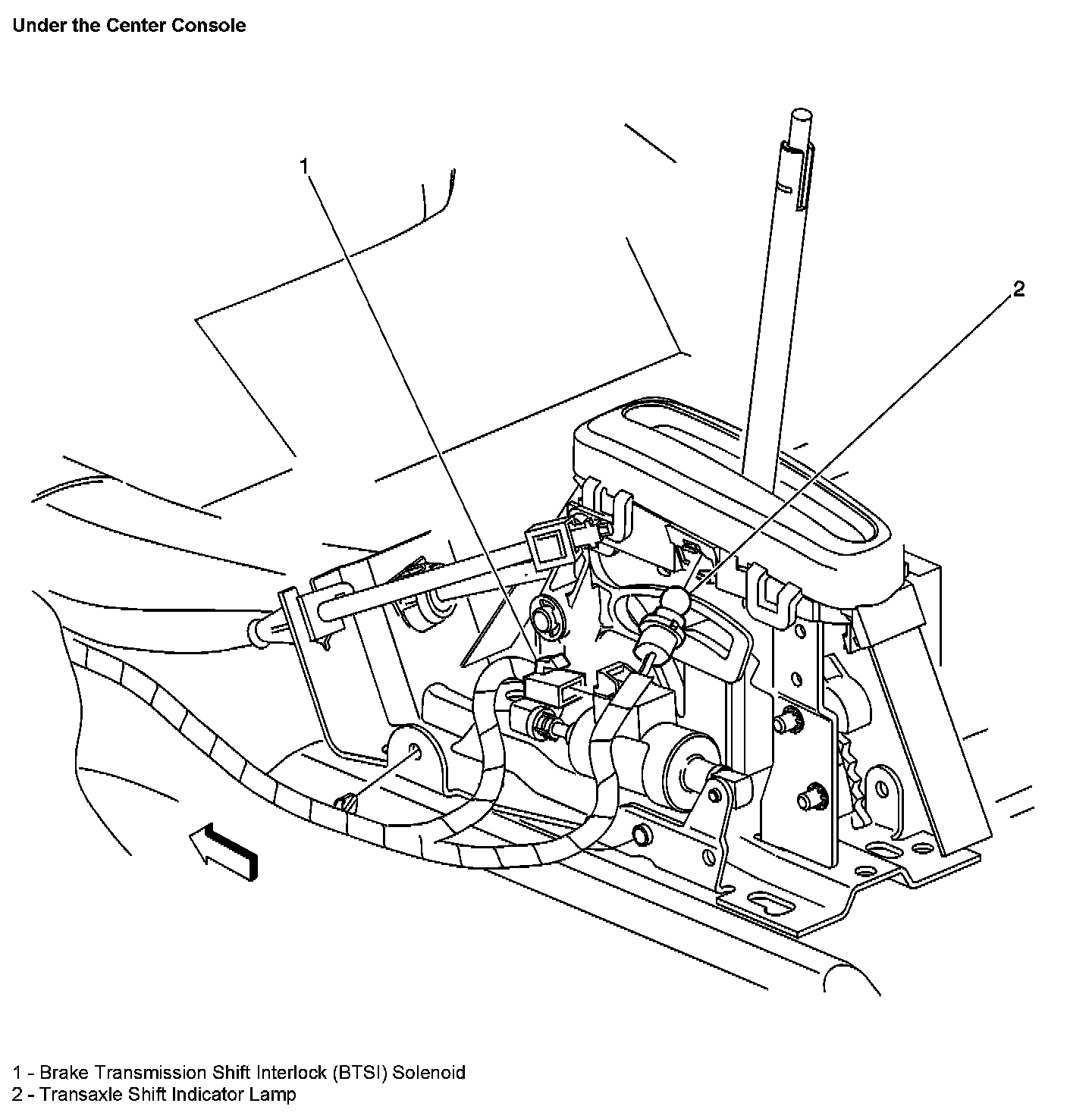 Under the Center Console

1

2

1 - Brake Transmission Shift Interlock (BTSI) Solenoid
2 - Transaxle Shift Indicator Lamp