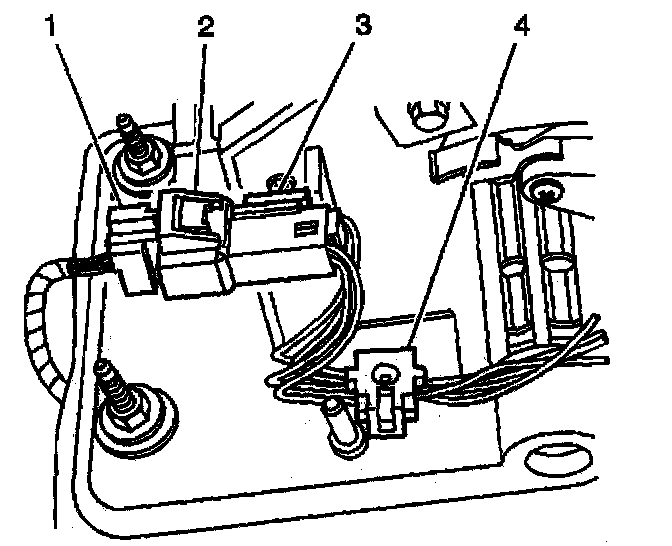 1
2
3
4