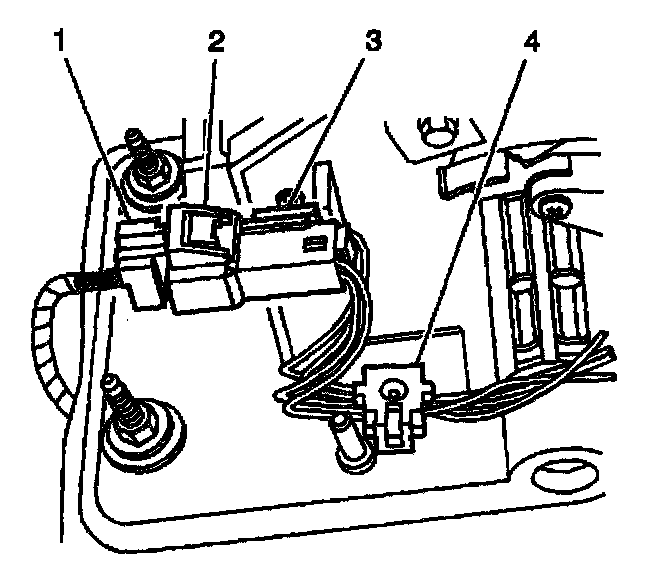 1 2 3 4