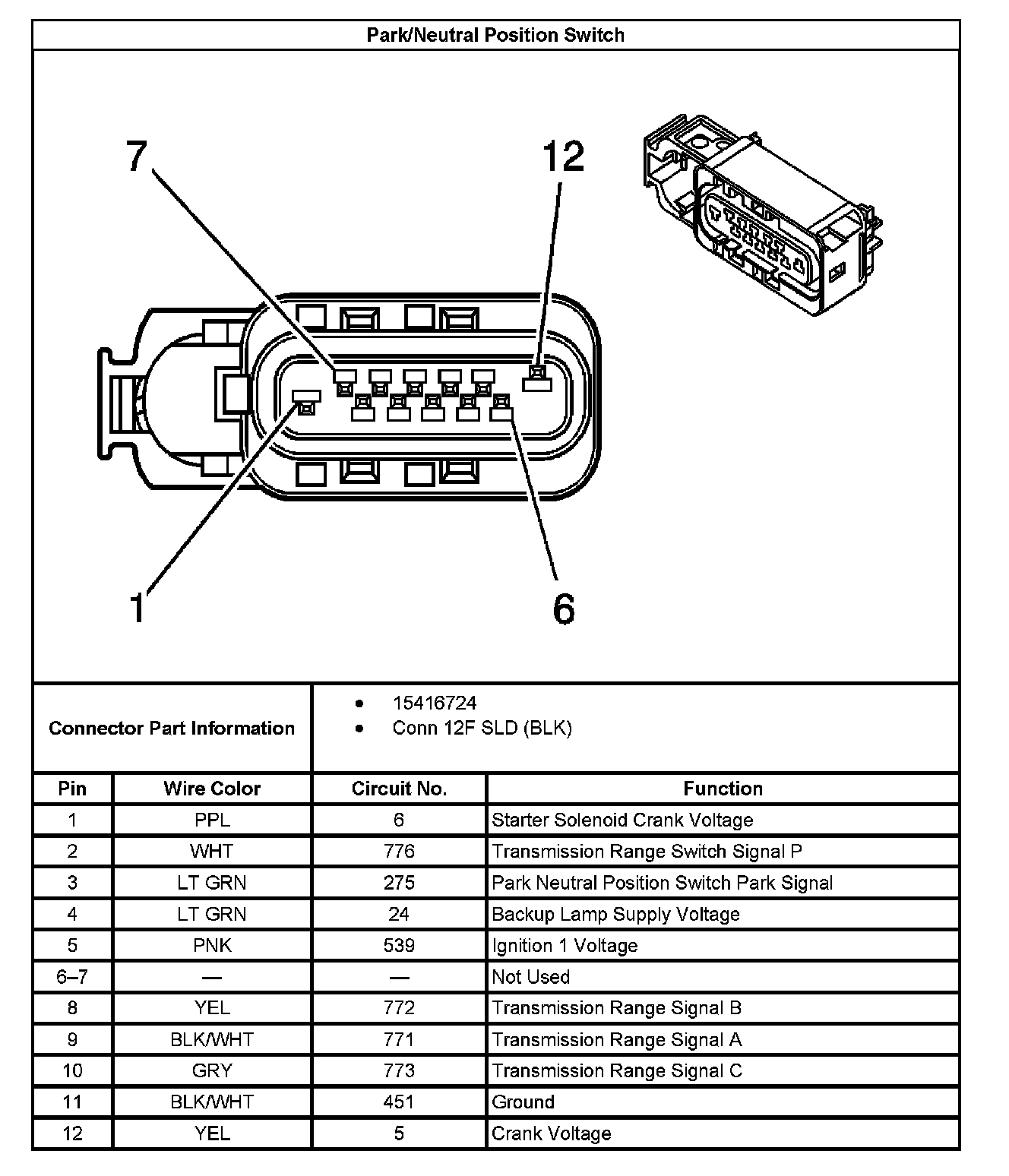 Park/Neutral Position Switch

7

12

1

6

Connector Part Information

- 15416724
- Conn 12F SLD (BLK)

| Pin | Wire Color | Circuit No. | Function |
|---|---|---|---|
| 1 | PPL | 6 | Starter Solenoid Crank Voltage |
| 2 | WHT | 776 | Transmission Range Switch Signal P |
| 3 | LT GRN | 275 | Park Neutral Position Switch Park Signal |
| 4 | LT GRN | 24 | Backup Lamp Supply Voltage |
| 5 | PNK | 539 | Ignition 1 Voltage |
| 6–7 | — | — | Not Used |
| 8 | YEL | 772 | Transmission Range Signal B |
| 9 | BLK/WHT | 771 | Transmission Range Signal A |
| 10 | GRY | 773 | Transmission Range Signal C |
| 11 | BLK/WHT | 451 | Ground |
| 12 | YEL | 5 | Crank Voltage |