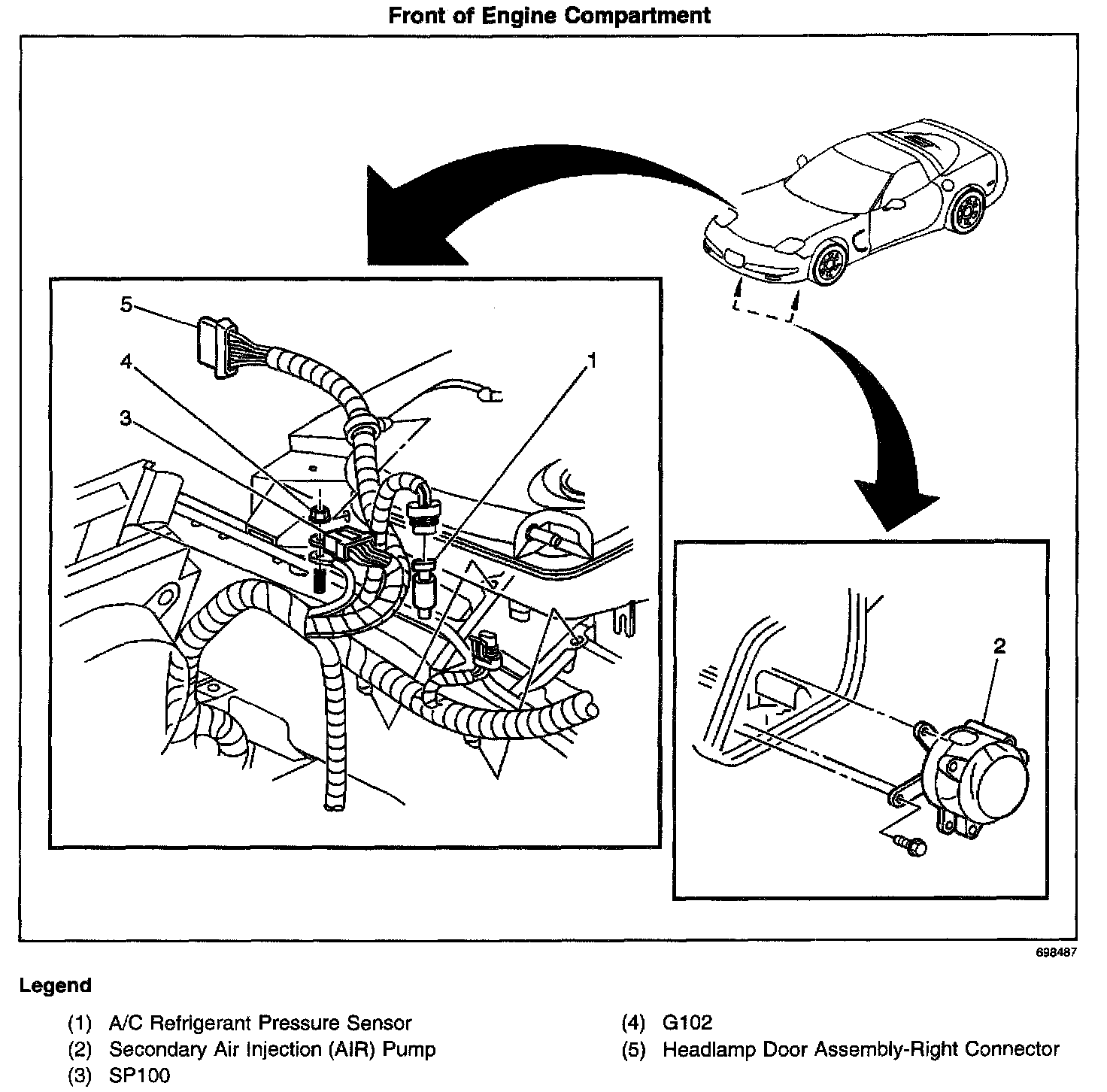 Front of Engine Compartment

5

4

3

1

2

698487

Legend

(1) A/C Refrigerant Pressure Sensor
(2) Secondary Air Injection (AIR) Pump
(3) SP100

(4) G102
(5) Headlamp Door Assembly-Right Connector