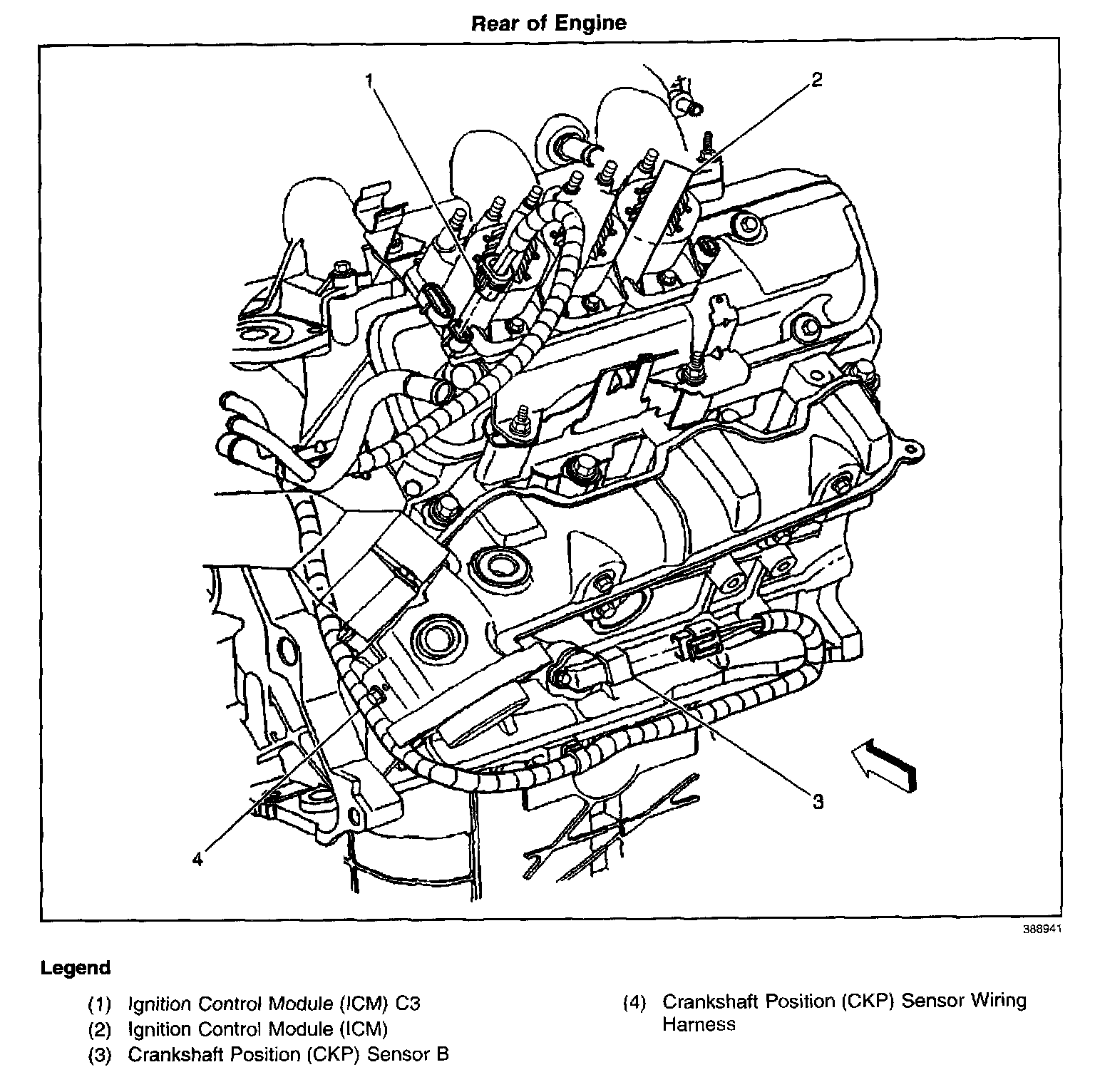 Rear of Engine

1

2

3

4

388941

Legend

(1) Ignition Control Module (ICM) C3
(2) Ignition Control Module (ICM)
(3) Crankshaft Position (CKP) Sensor B

(4) Crankshaft Position (CKP) Sensor Wiring Harness