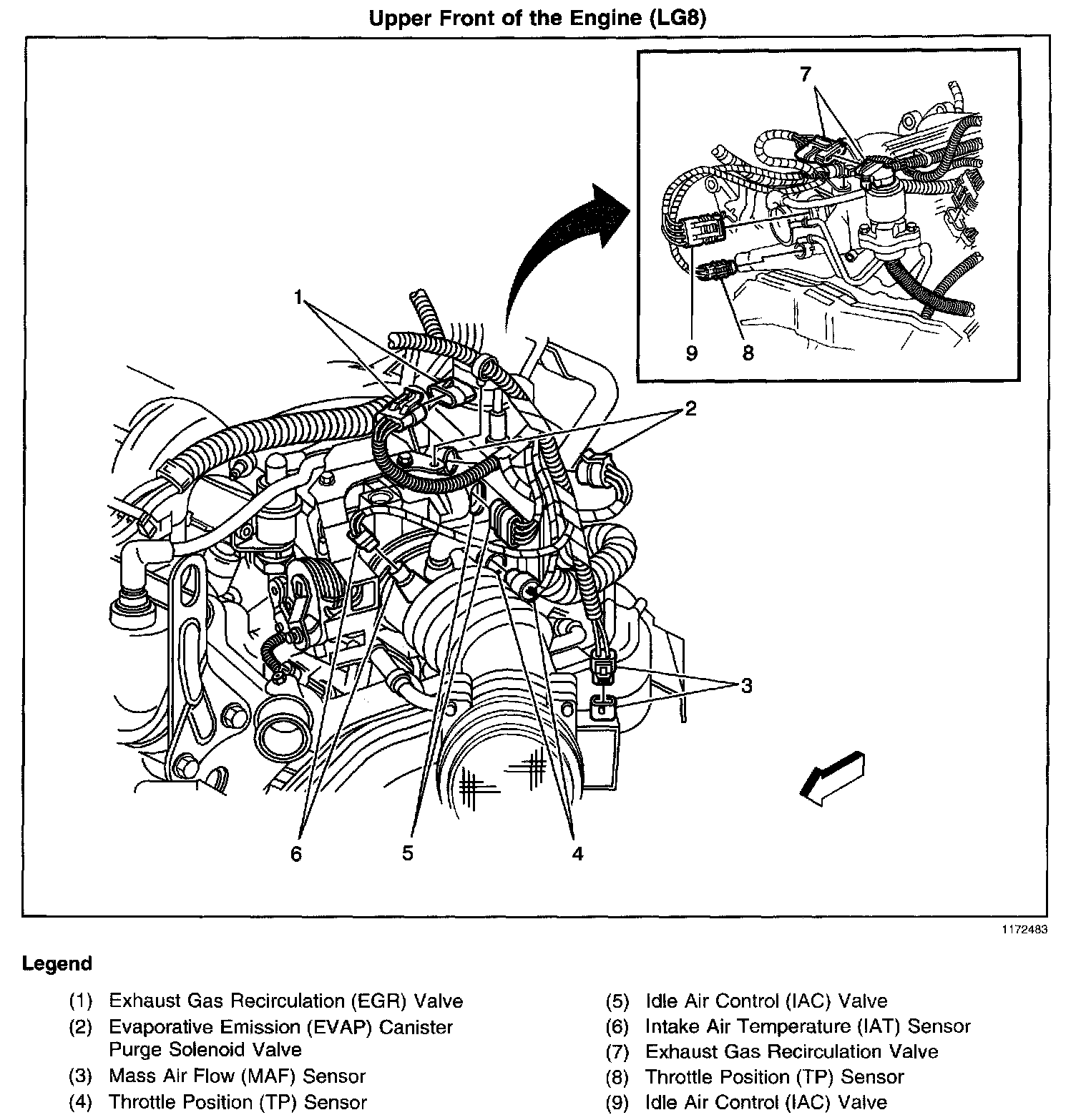 Upper Front of the Engine (LG8)

7

9 8

1

2

3

6 5 4

1172483

Legend

(1) Exhaust Gas Recirculation (EGR) Valve
(2) Evaporative Emission (EVAP) Canister Purge Solenoid Valve
(3) Mass Air Flow (MAF) Sensor
(4) Throttle Position (TP) Sensor

(5) Idle Air Control (IAC) Valve
(6) Intake Air Temperature (IAT) Sensor
(7) Exhaust Gas Recirculation Valve
(8) Throttle Position (TP) Sensor
(9) Idle Air Control (IAC) Valve