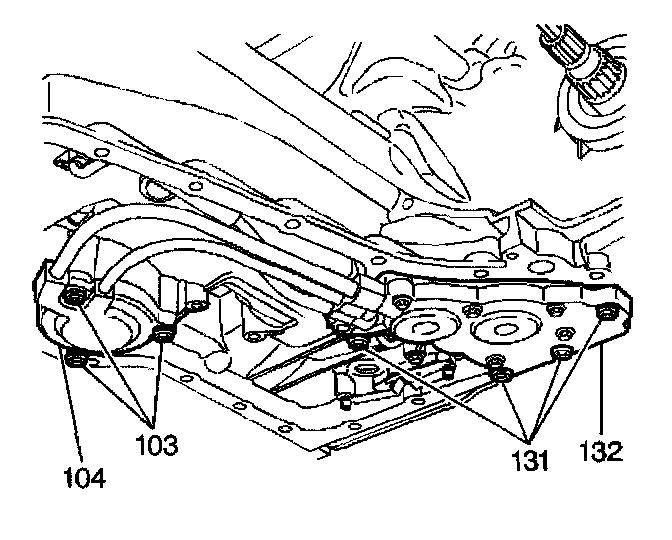 103
104
131
132