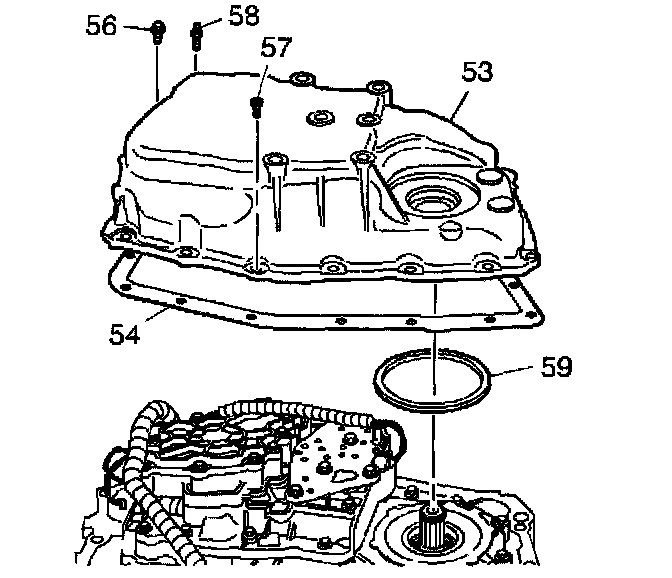 56
58
57
53
54
59