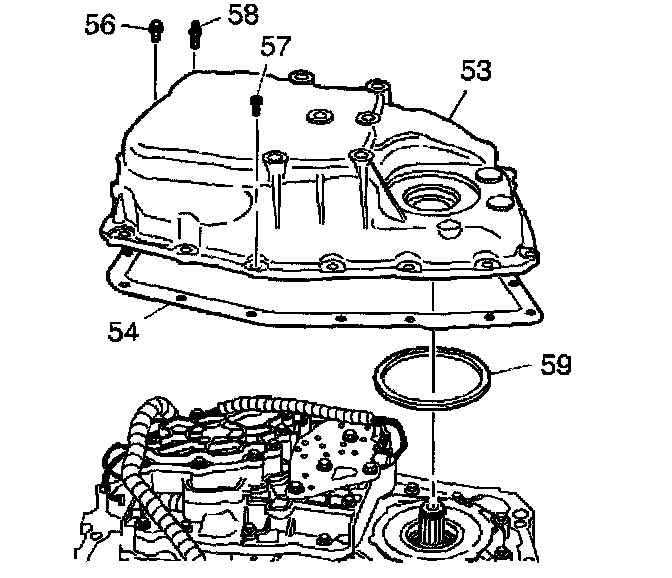 56
58
57
53
54
59