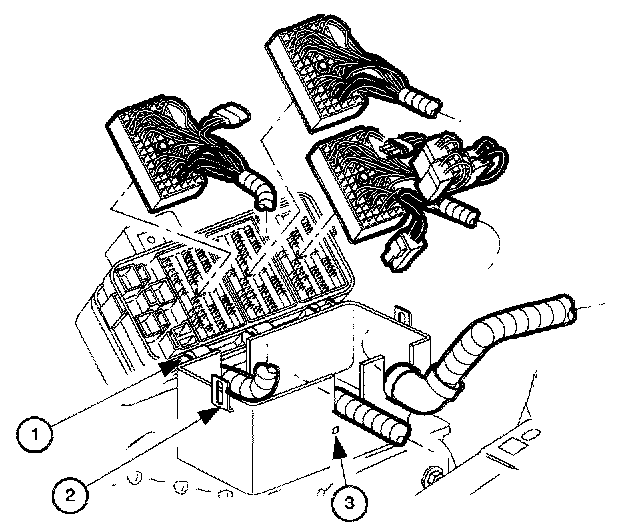 1
2
3