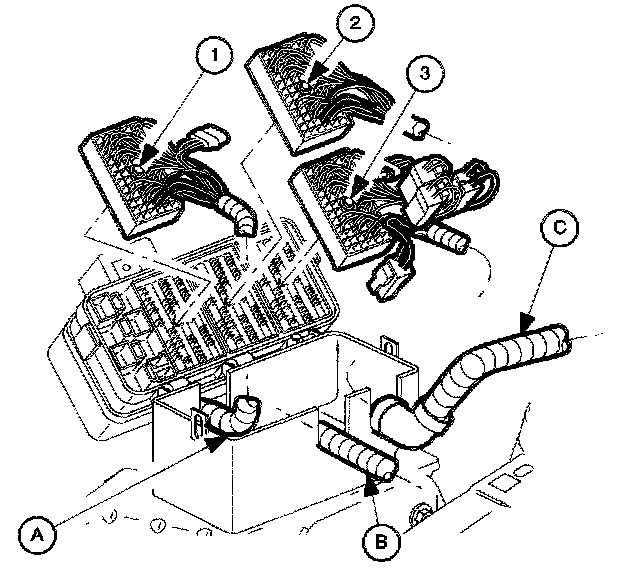 1
2
3
C
A
B