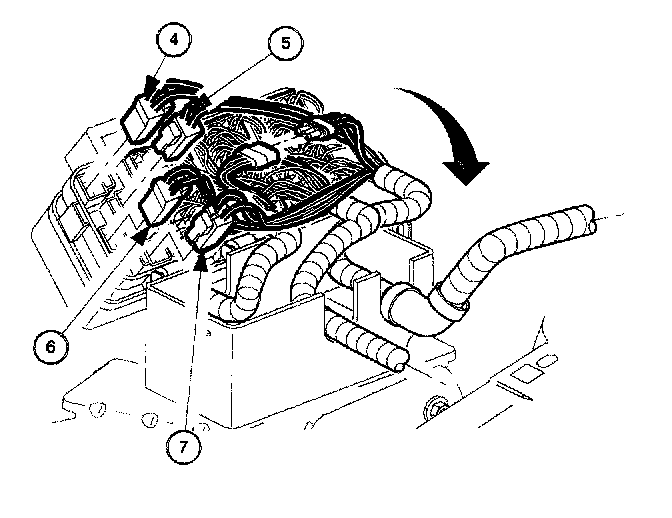 4
5
6
7