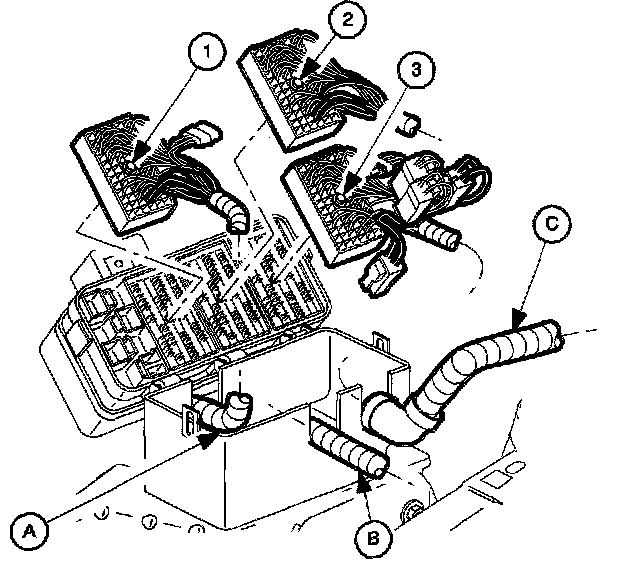 1
2
3
C
A
B