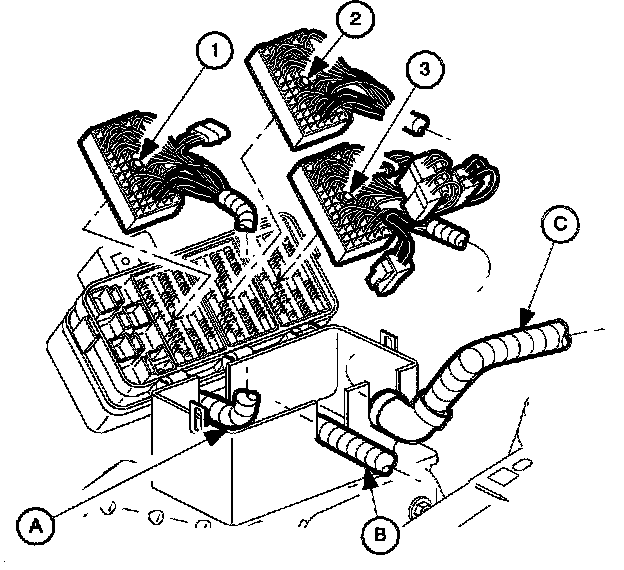 1
2
3
C
A
B