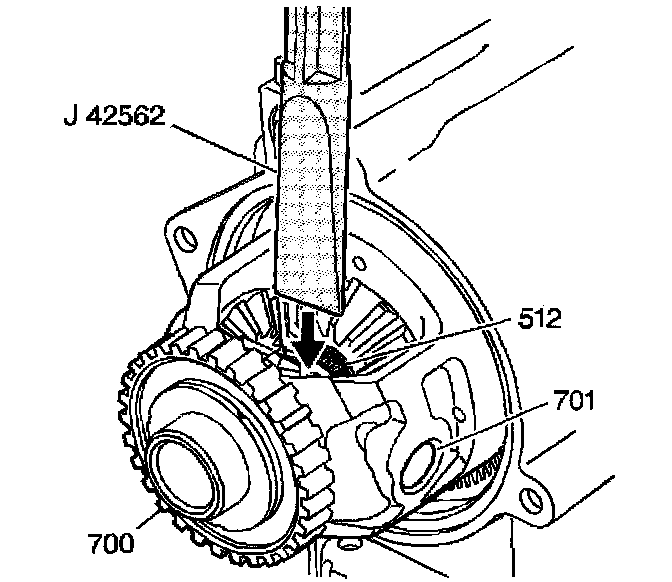 J 42562
512
701
700