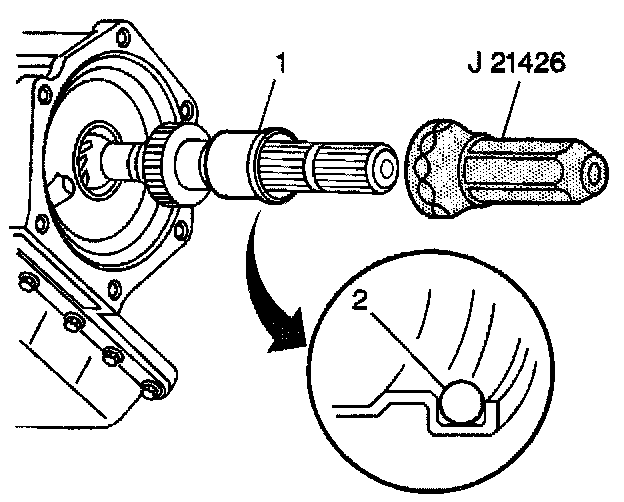 1
J 21426
2