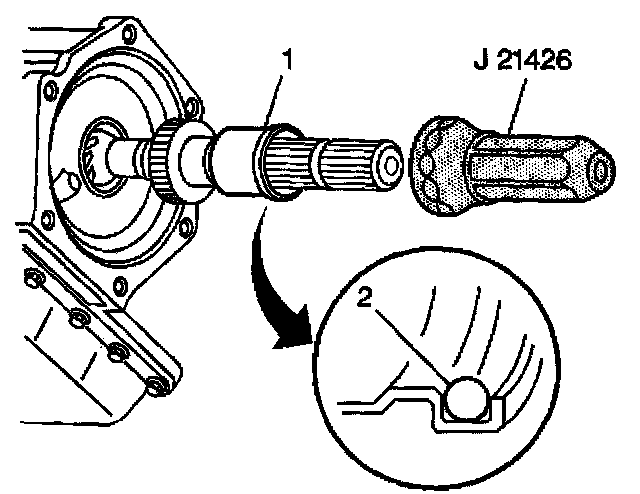 1
J 21426
2