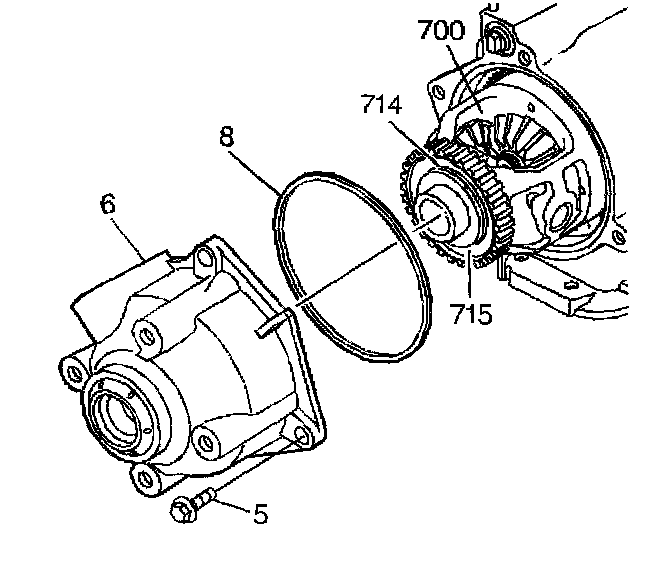 700
714
8
6
715
5