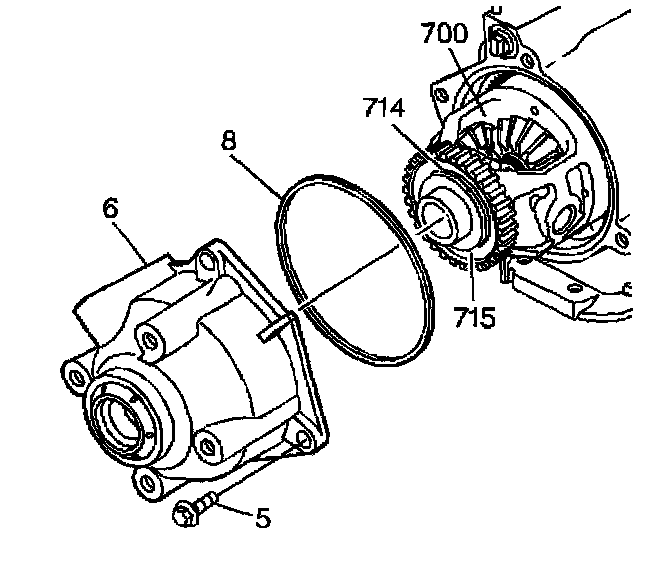 700
714
8
6
715
5