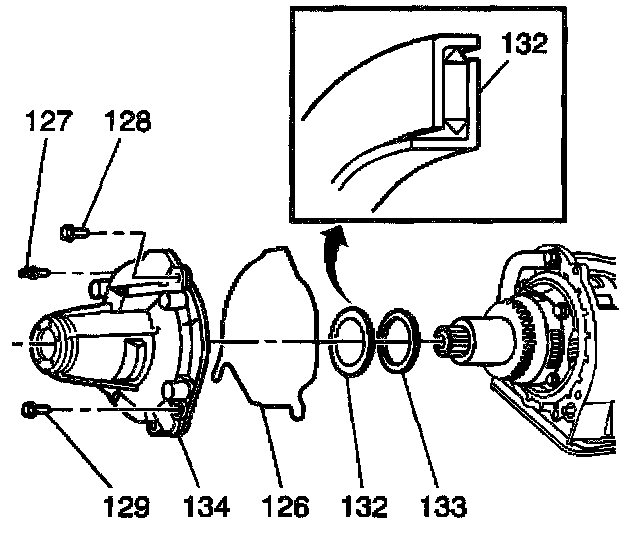 132

127 128

129 134 126 132 133