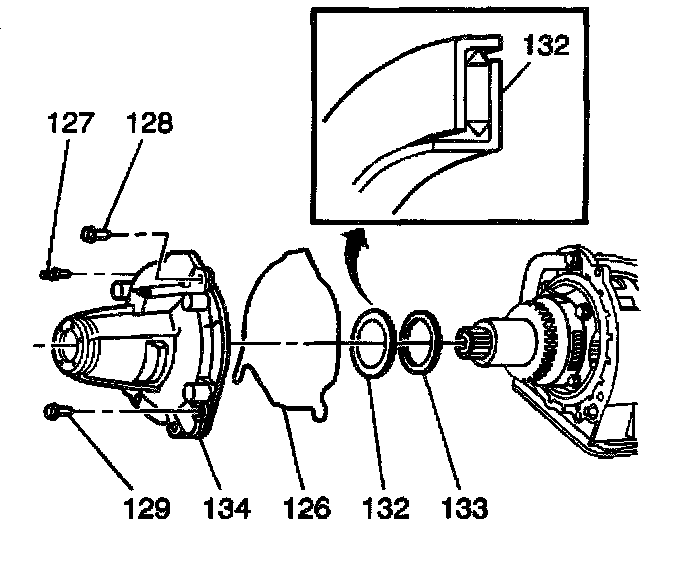 132

127
128

129
134
126
132
133