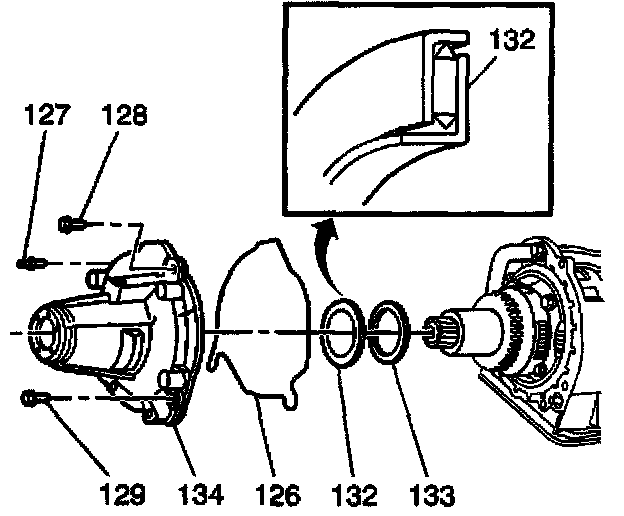 132

127 128

129 134 126 132 133