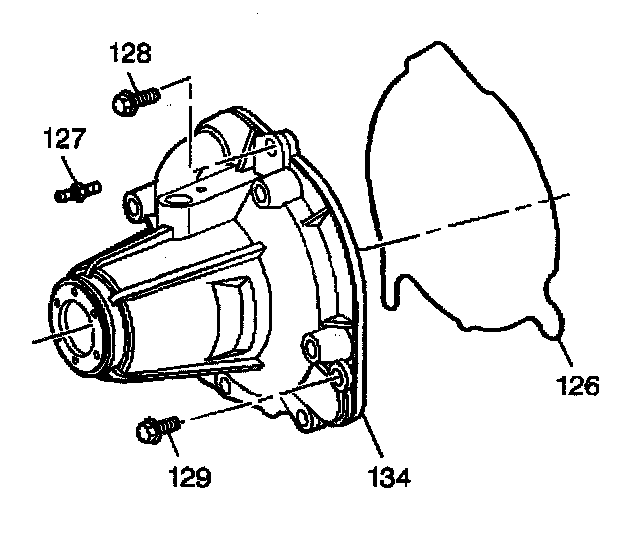 128
127
126
129
134