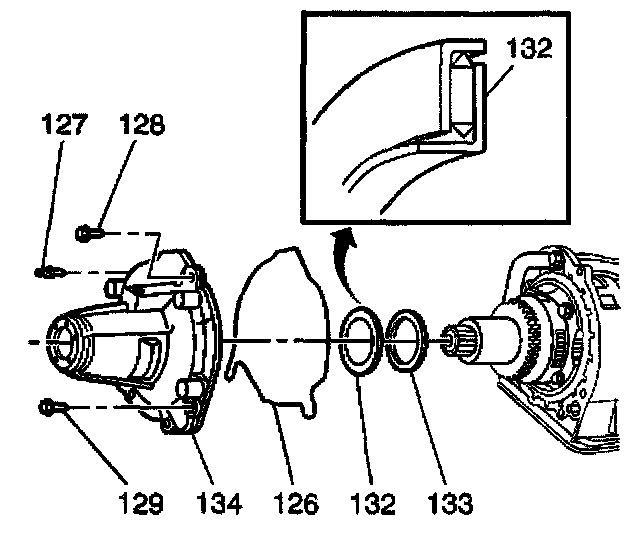 132

127 128

129 134 126 132 133