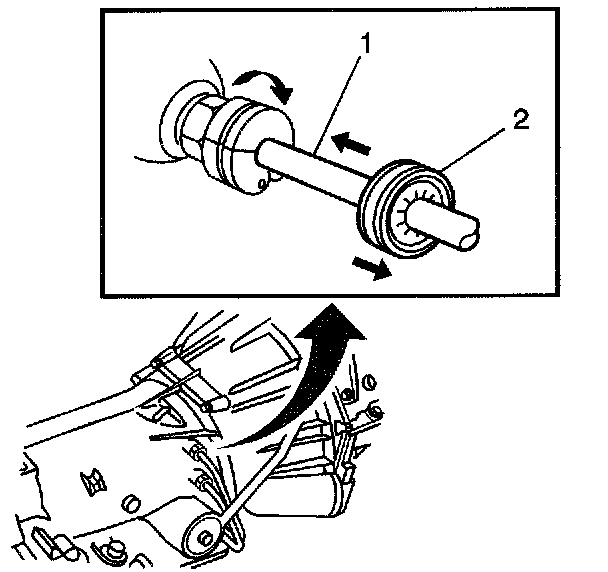 1
2