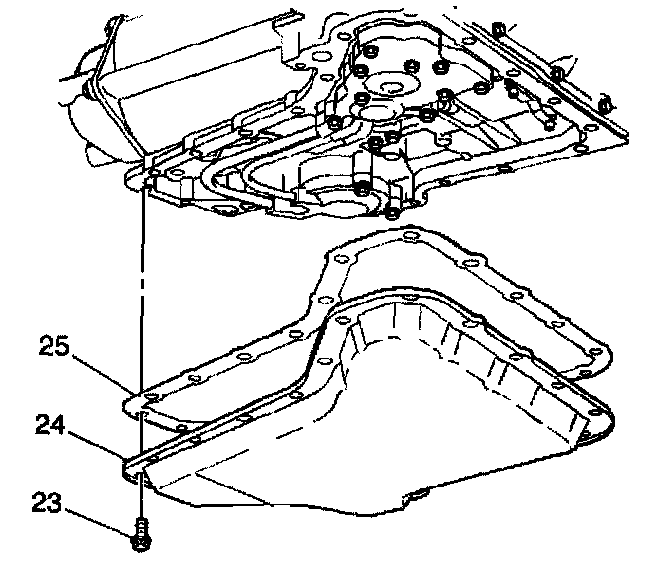 25
24
23