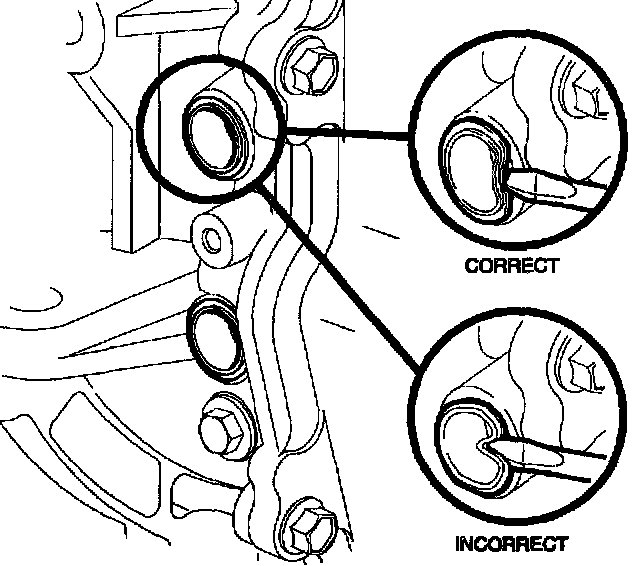 CORRECT

INCORRECT