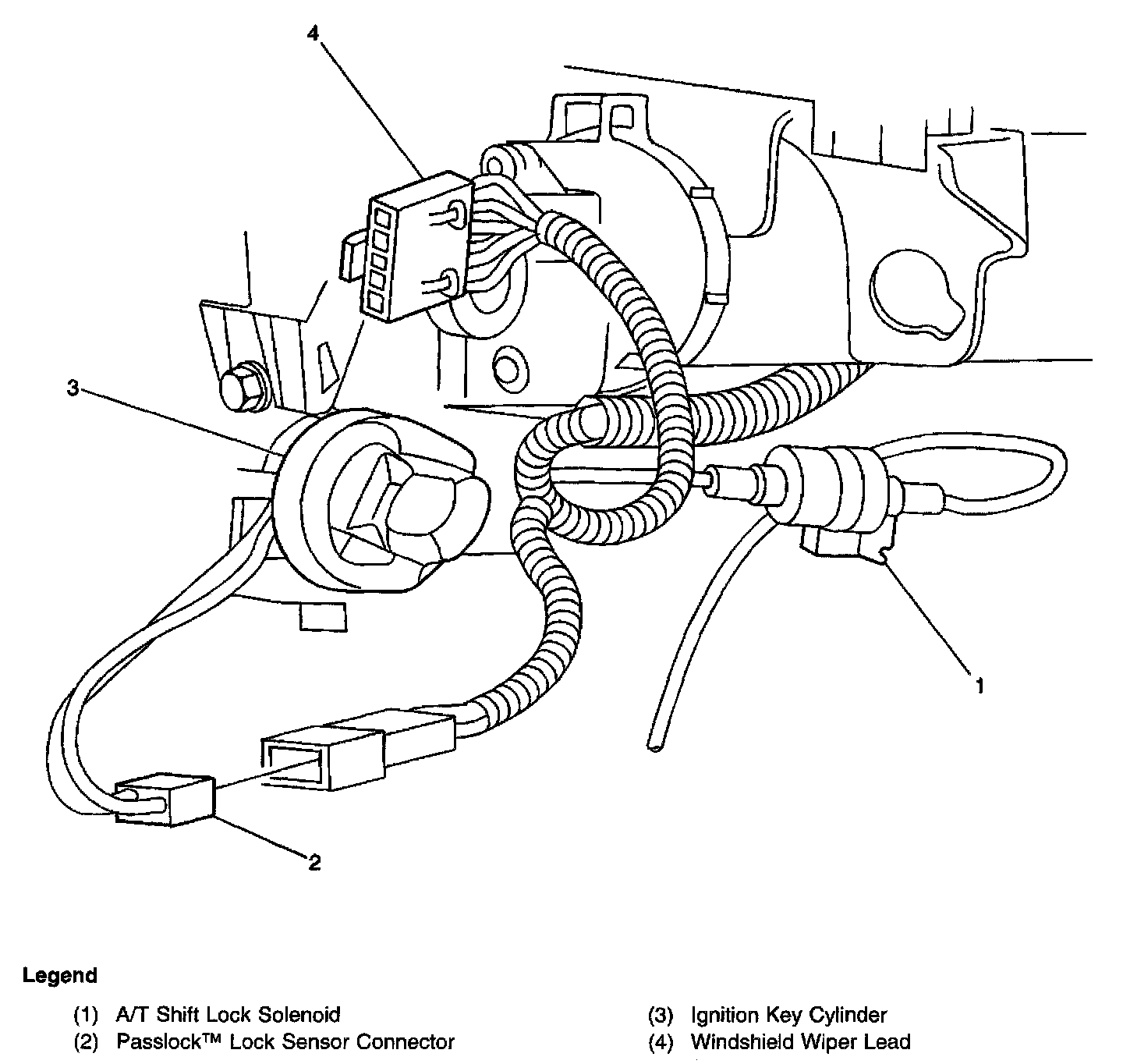 4

3

1

2

Legend

(1) A/T Shift Lock Solenoid
(2) Passlock™ Lock Sensor Connector

(3) Ignition Key Cylinder
(4) Windshield Wiper Lead