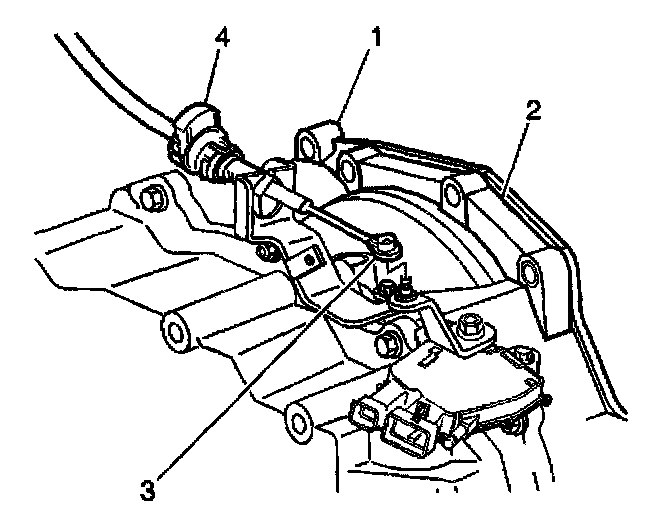 4
1
2
3