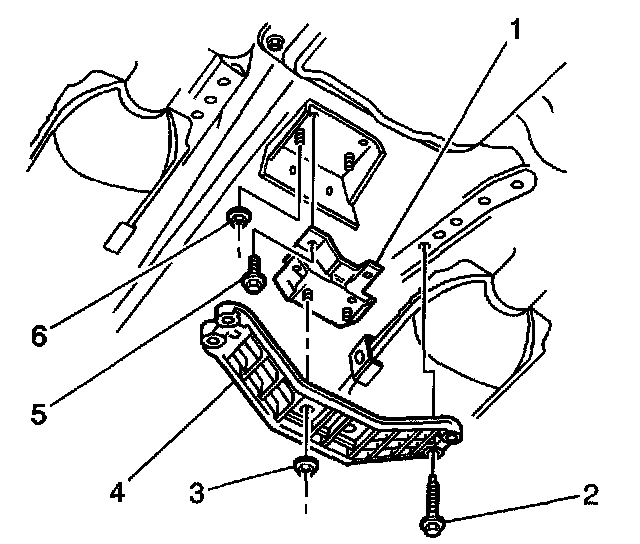 1
6
5
4
3
2